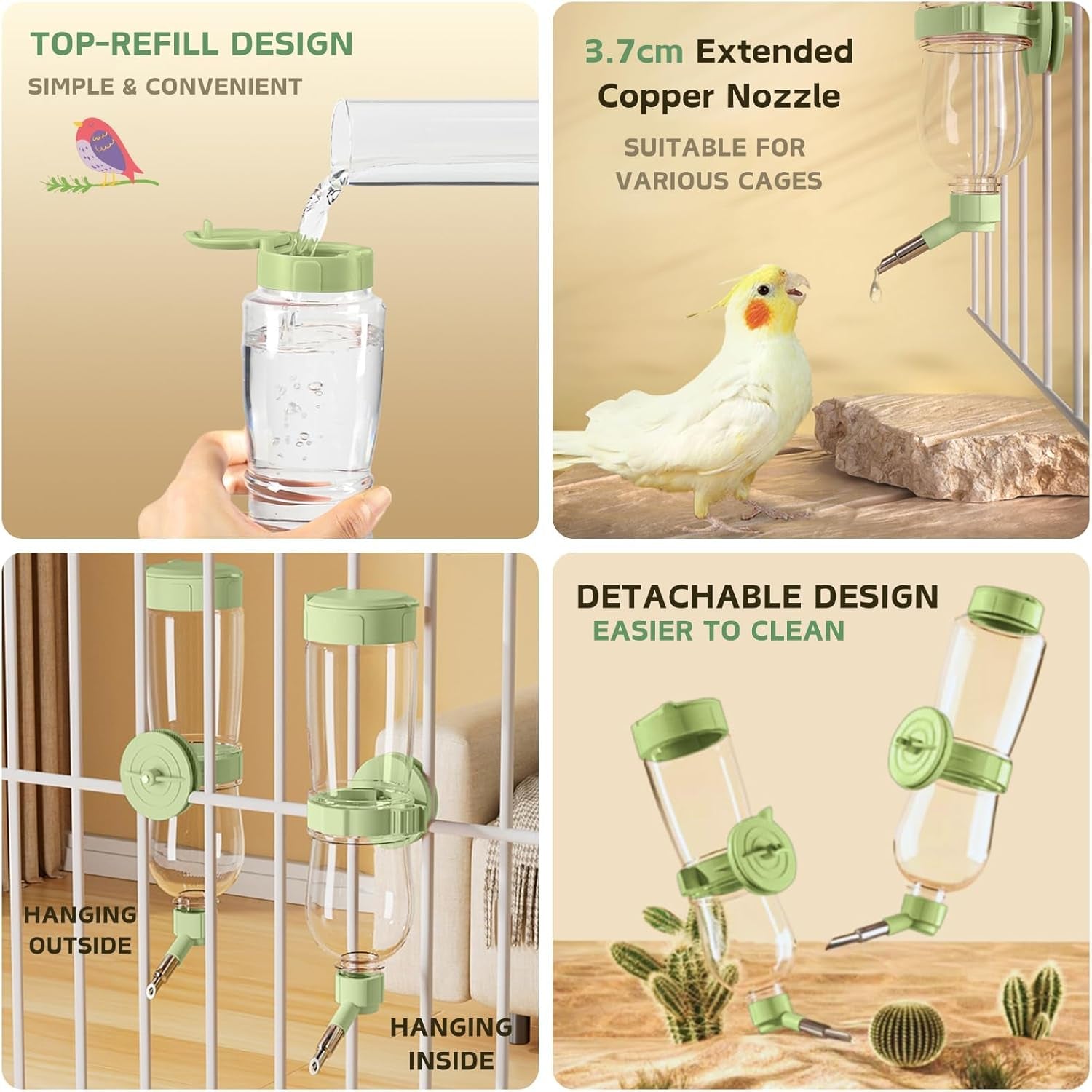 TOP-REFILL DESIGN
SIMPLE & CONVENIENT

3.7cm Extended Copper Nozzle
SUITABLE FOR VARIOUS CAGES

HANGING OUTSIDE

HANGING INSIDE

DETACHABLE DESIGN
EASIER TO CLEAN