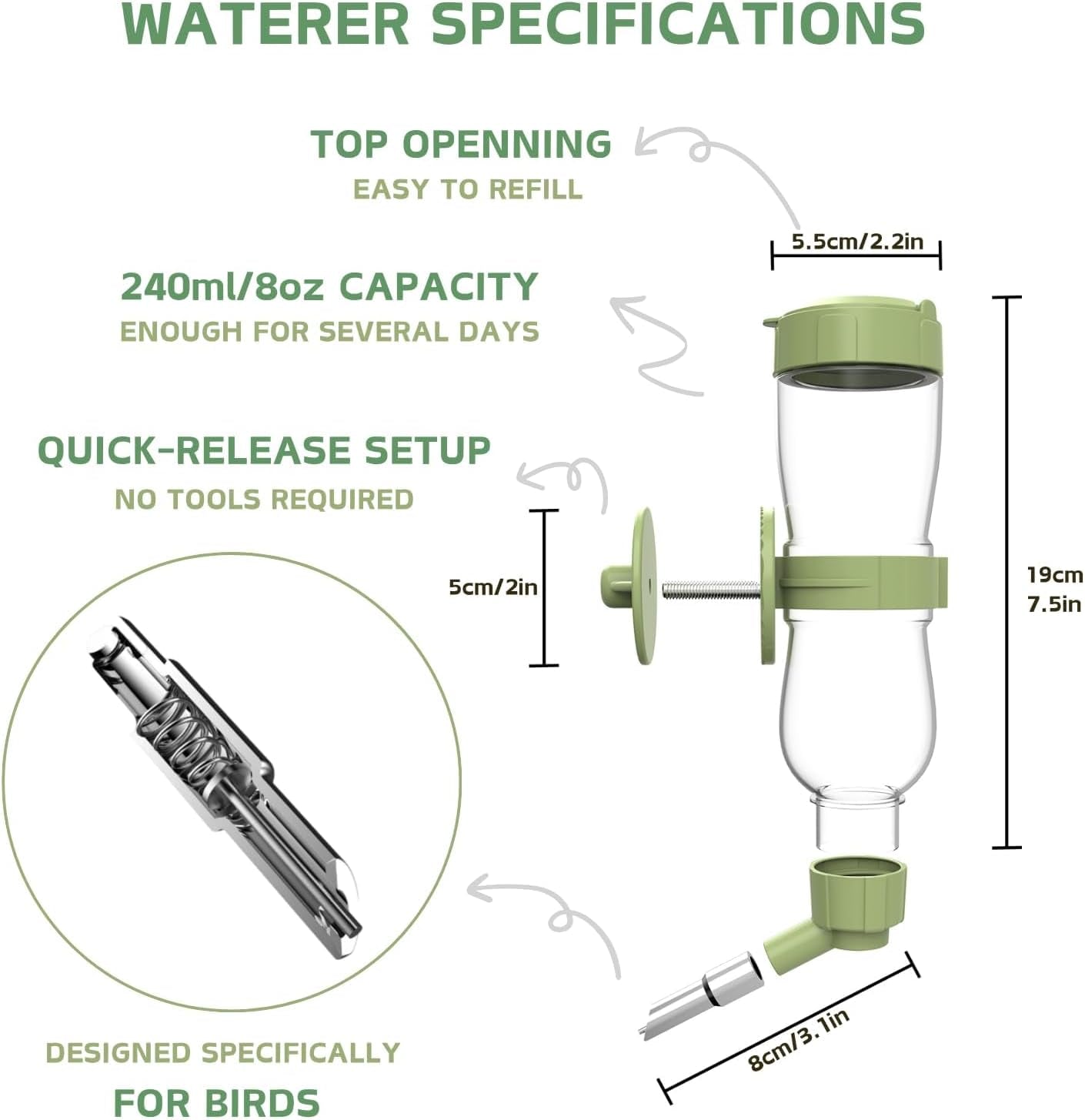 WATERER SPECIFICATIONS

TOP OPENNING
EASY TO REFILL

5.5cm/2.2in

240ml/8oz CAPACITY
ENOUGH FOR SEVERAL DAYS

QUICK-RELEASE SETUP
NO TOOLS REQUIRED

5cm/2in

19cm
7.5in

8cm/3.1in

DESIGNED SPECIFICALLY
FOR BIRDS